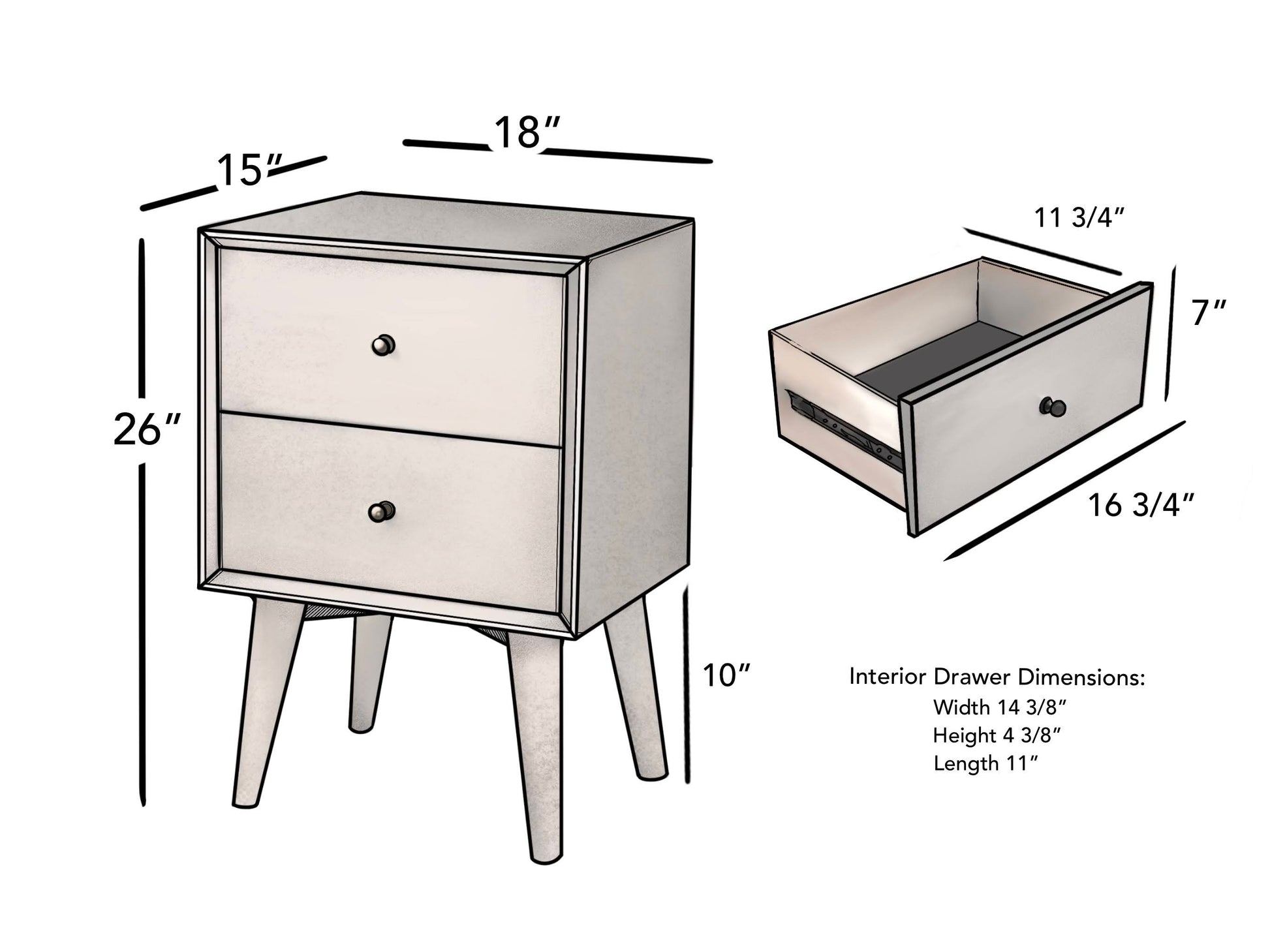 18″

15″

26″

10″

11 3/4″

7″

16 3/4″

Interior Drawer Dimensions:
Width 14 3/8″
Height 4 3/8″
Length 11″