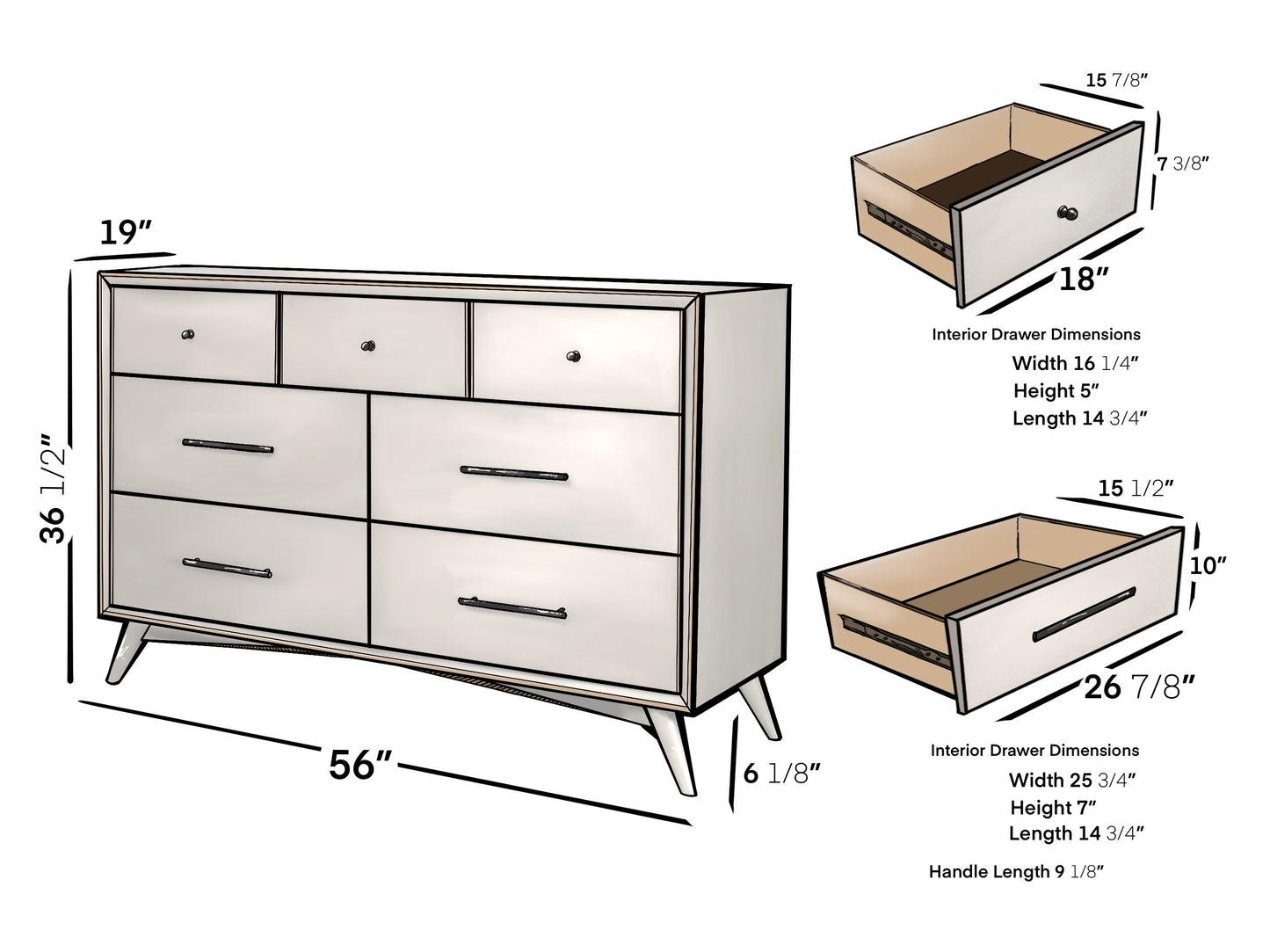 19"

36 1/2"

56"

6 1/8"

15 7/8"

7 3/8"

18"

Interior Drawer Dimensions
Width 16 1/4"
Height 5"
Length 14 3/4"

15 1/2"

10"

26 7/8"

Interior Drawer Dimensions
Width 25 3/4"
Height 7"
Length 14 3/4"

Handle Length 9 1/8"