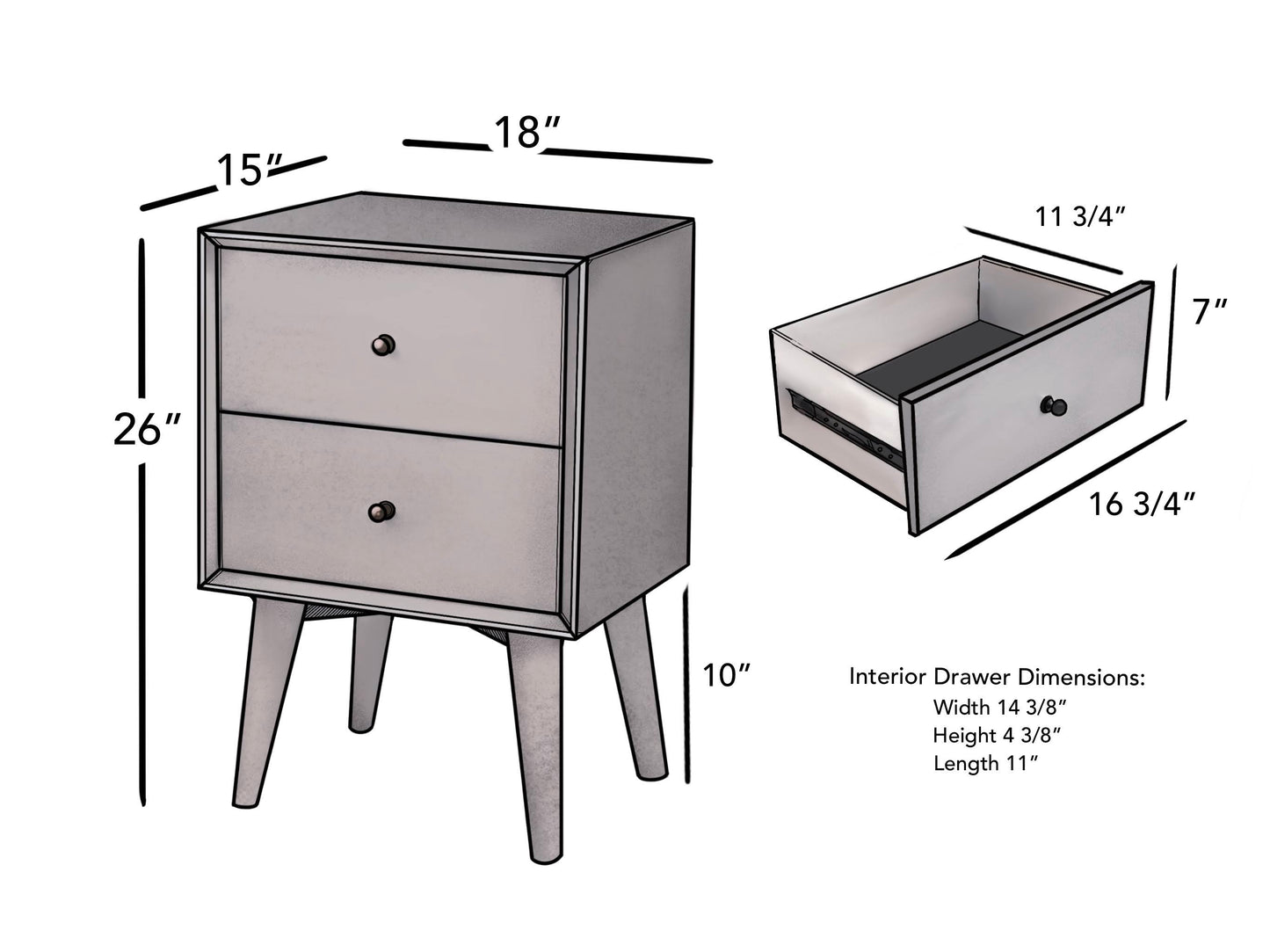 15″

18″

26″

10″

11 3/4″

7″

16 3/4″

Interior Drawer Dimensions:
Width 14 3/8″
Height 4 3/8″
Length 11″