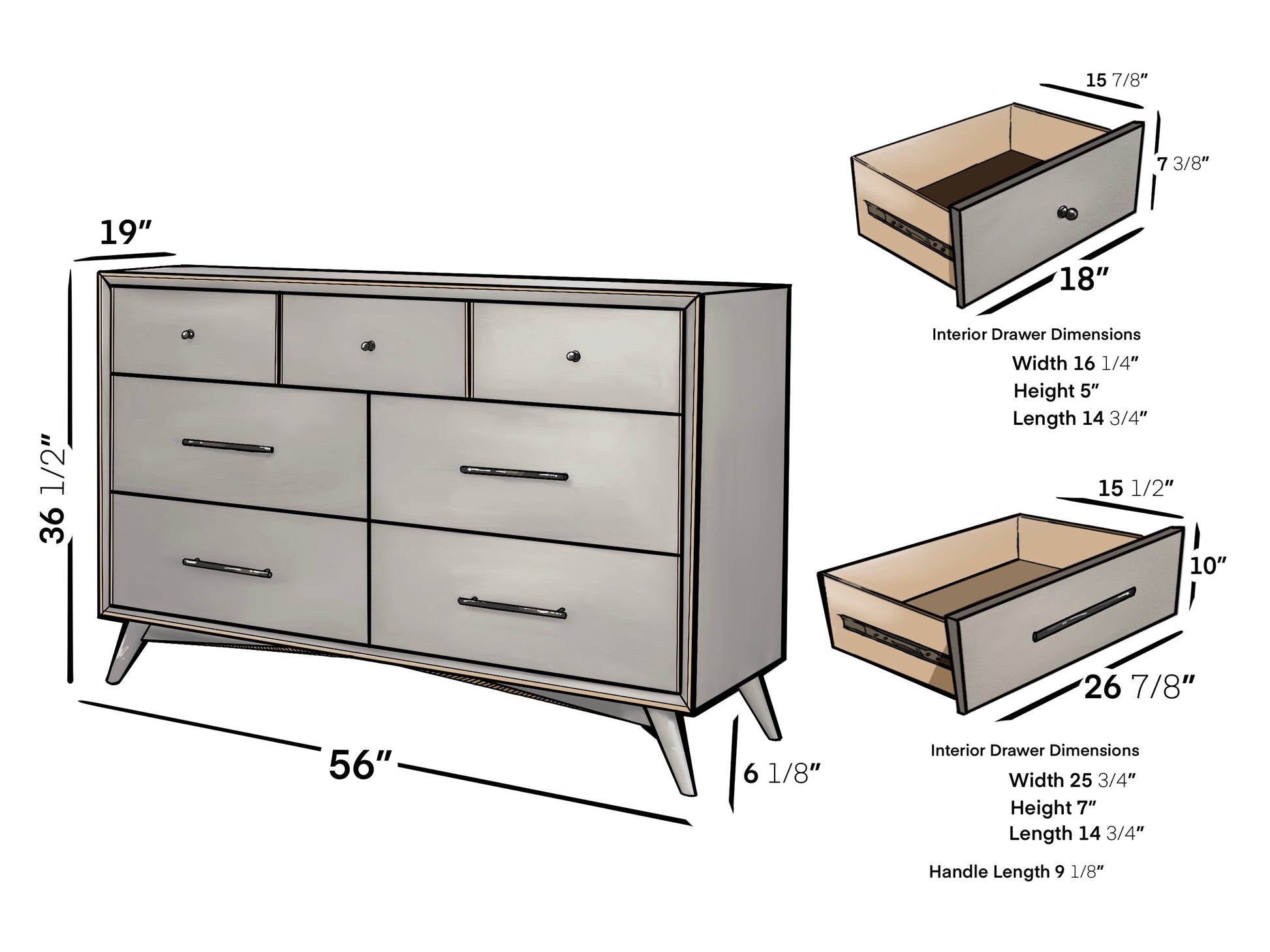 19″

36 1/2″

56″

6 1/8″

15 7/8″

7 3/8″

18″

Interior Drawer Dimensions

Width 16 1/4″
Height 5″
Length 14 3/4″

15 1/2″

10″

26 7/8″

Interior Drawer Dimensions

Width 25 3/4″
Height 7″
Length 14 3/4″

Handle Length 9 1/8″