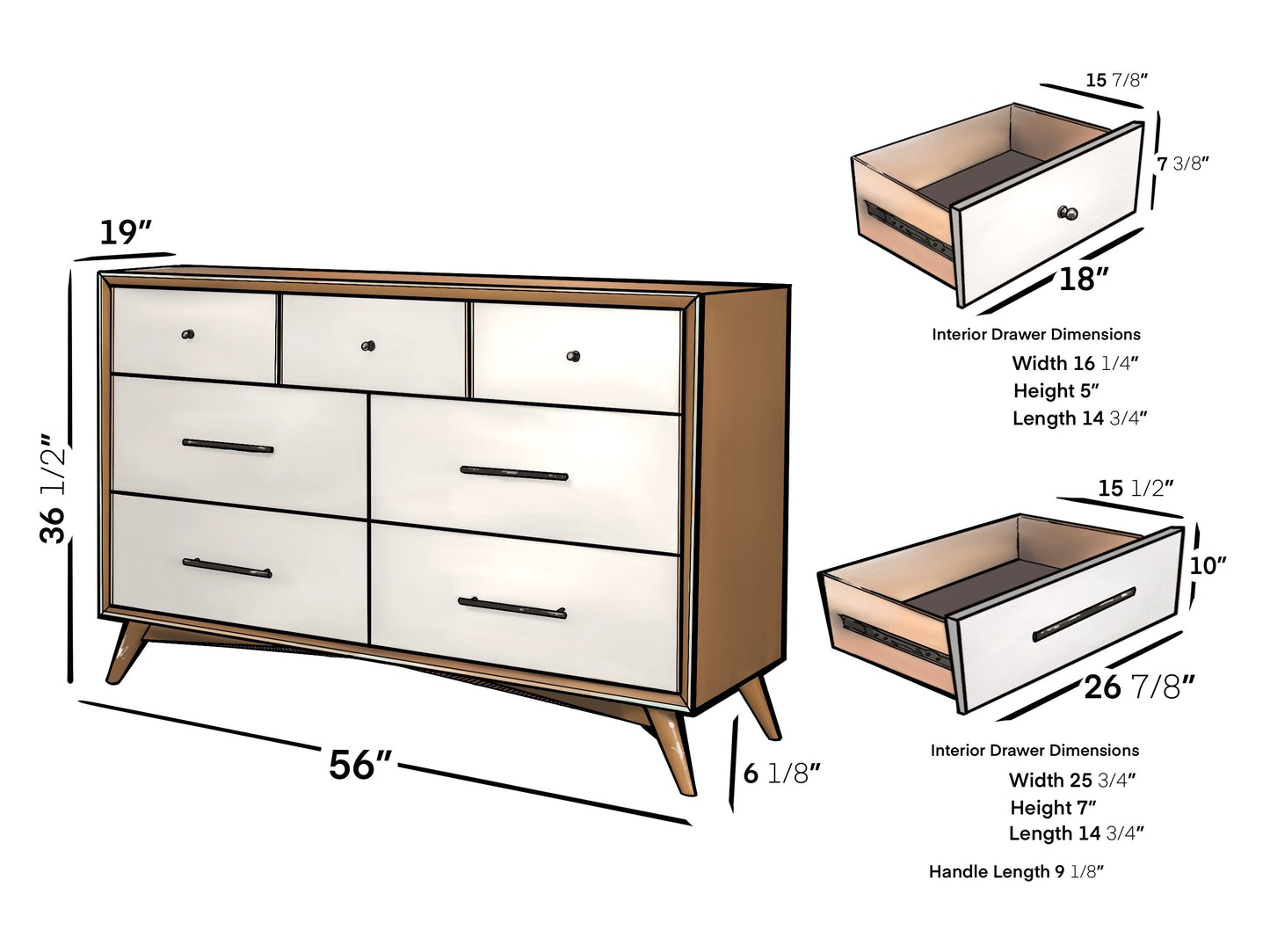 19″

36 1/2″

56″

6 1/8″

15 7/8″

7 3/8″

18″

Interior Drawer Dimensions

Width 16 1/4″

Height 5″

Length 14 3/4″

15 1/2″

10″

26 7/8″

Interior Drawer Dimensions

Width 25 3/4″

Height 7″

Length 14 3/4″

Handle Length 9 1/8″